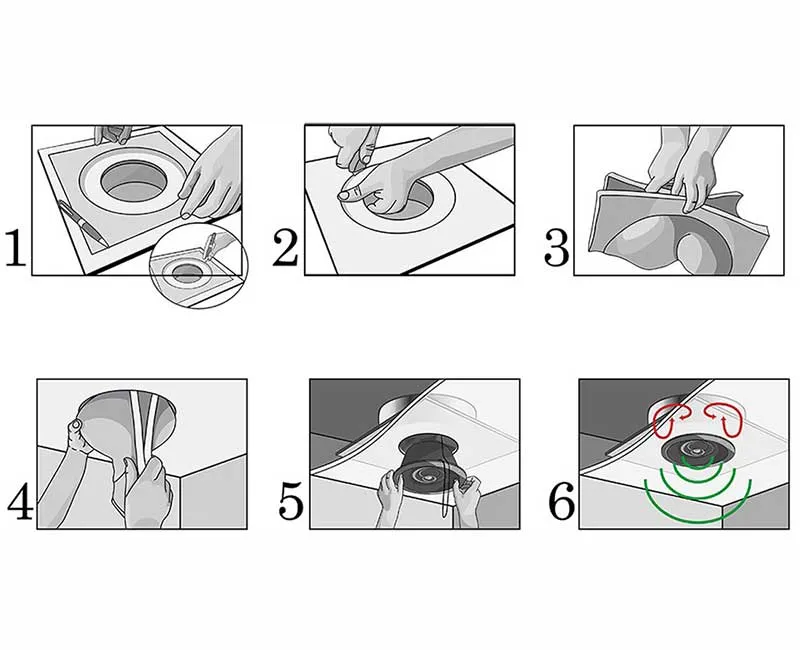 1
2
3
4
5
6