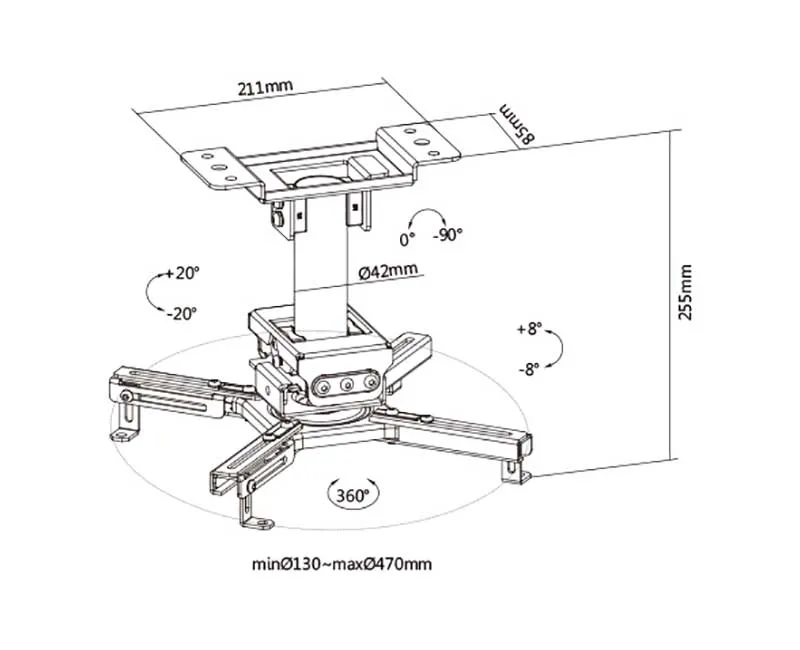 211mm

85mm

0° -90°

+20°

-20°

Ø42mm

255mm

+8°

-8°

360°

minØ130~maxØ470mm