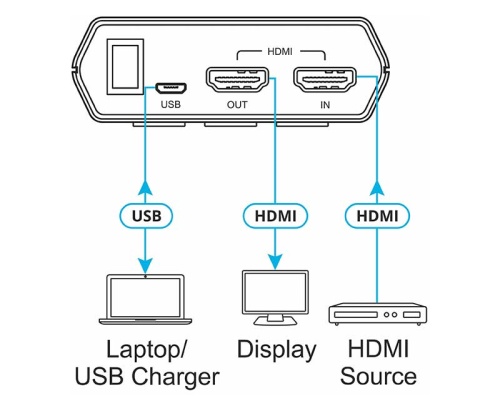 HDMI

USB

OUT

IN

USB

HDMI

HDMI

Laptop/
USB Charger

Display

HDMI
Source