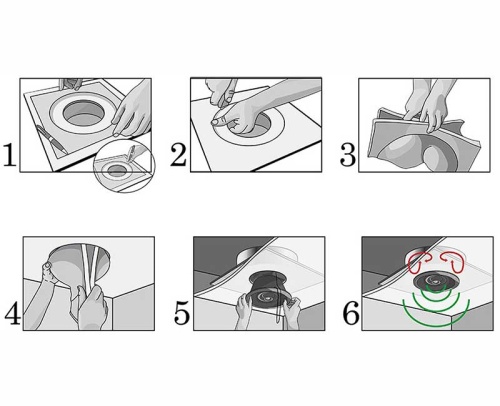 1
2
3
4
5
6