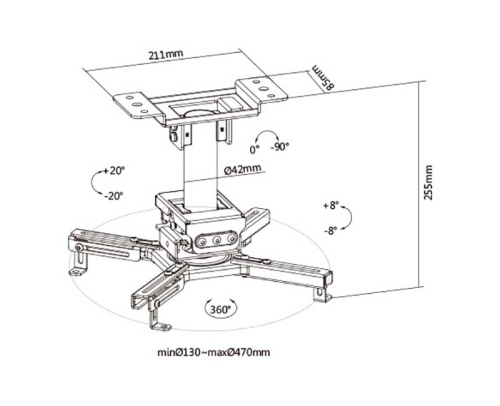 211mm

85mm

0° -90°

+20°

-20°

Ø42mm

255mm

+8°

-8°

360°

minØ130~maxØ470mm