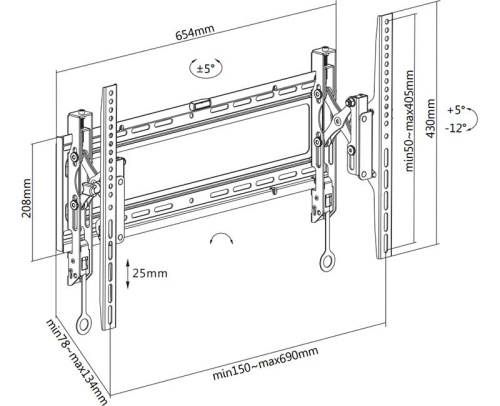 654mm

±5°

min50~max405mm

430mm

+5°
-12°

208mm

25mm

min78~max134mm

min150~max690mm