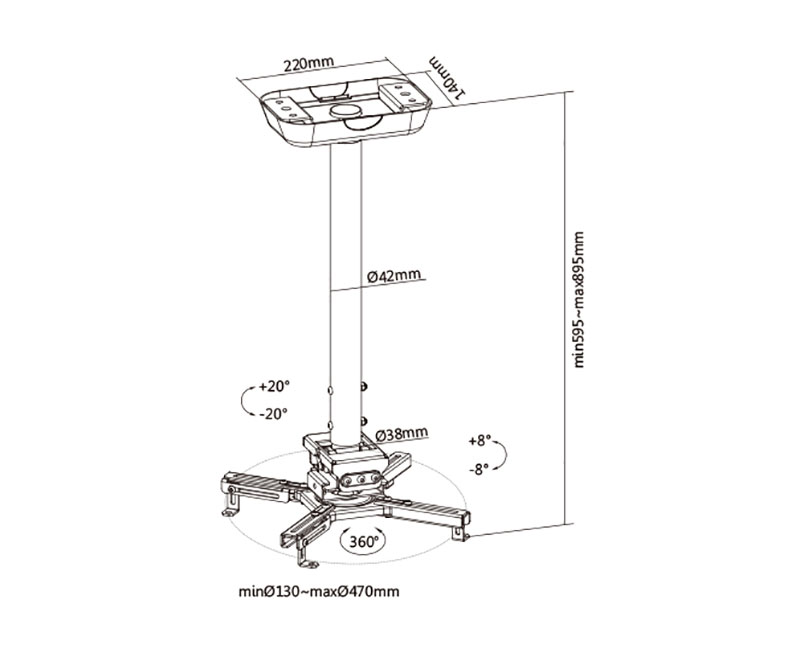 220mm
140mm
Ø42mm
min595~max895mm
+20°
-20°
Ø38mm
+8°
-8°
360°
minØ130~maxØ470mm