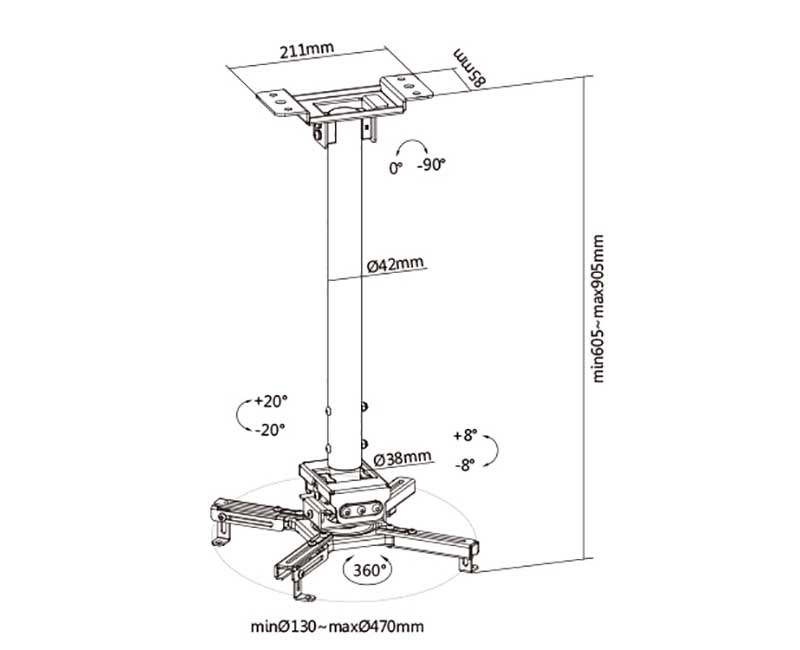 211mm
85mm
0° -90°
Ø42mm
min605~max905mm
+20°
-20°
+8°
-8°
Ø38mm
360°
minØ130~maxØ470mm