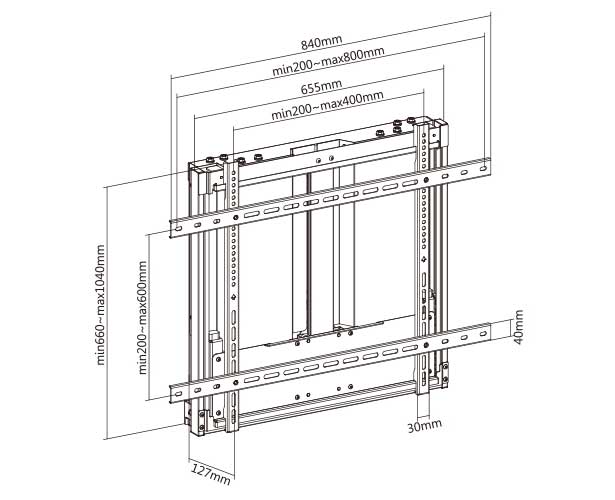 840mm
min200~max800mm
655mm
min200~max400mm
min660~max1040mm
min200~max600mm
40mm
30mm
127mm